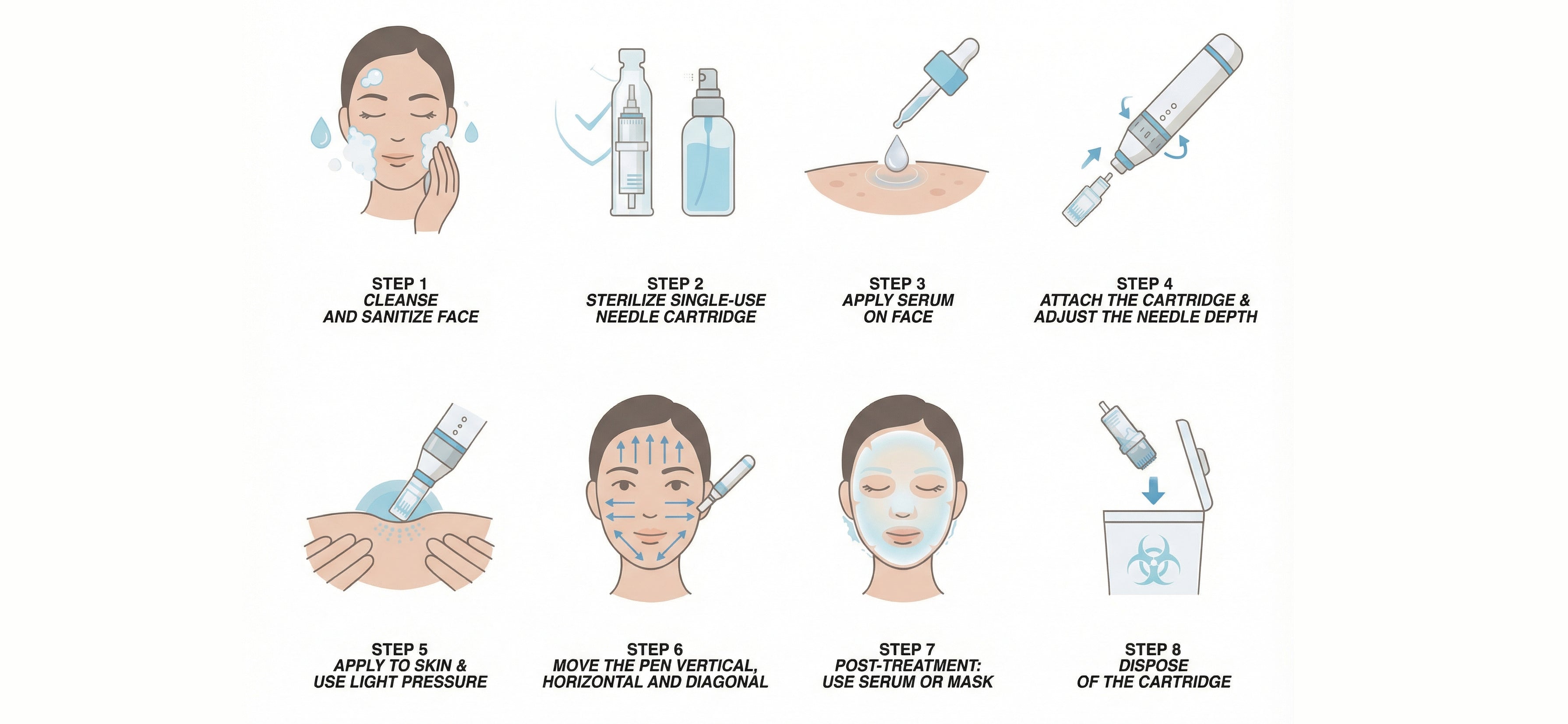 STEP 1
CLEANSE
AND SANITIZE FACE

STEP 2
STERILIZE SINGLE-USE
NEEDLE CARTRIDGE

STEP 3
APPLY SERUM
ON FACE

STEP 4
ATTACH THE CARTRIDGE &
ADJUST THE NEEDLE DEPTH

STEP 5
APPLY TO SKIN &
USE LIGHT PRESSURE

STEP 6
MOVE THE PEN VERTICAL,
HORIZONTAL AND DIAGONAL

STEP 7
POST-TREATMENT:
USE SERUM OR MASK

STEP 8
DISPOSE
OF THE CARTRIDGE